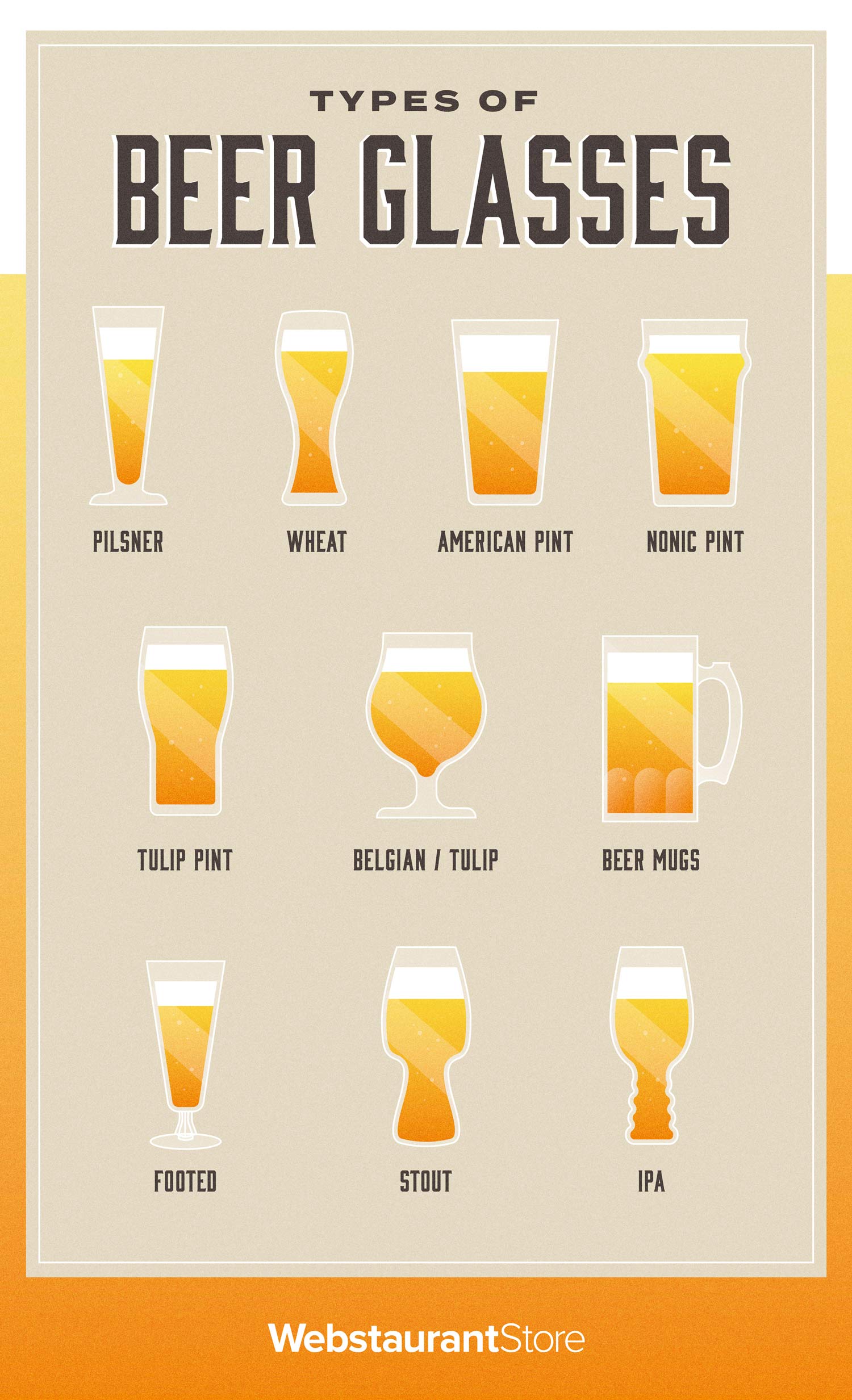 TYPES OF

BEER GLASSES

PILSNER

WHEAT

AMERICAN PINT

NONIC PINT

TULIP PINT

BELGIAN / TULIP

BEER MUGS

FOOTED

STOUT

IPA

WebstaurantStore