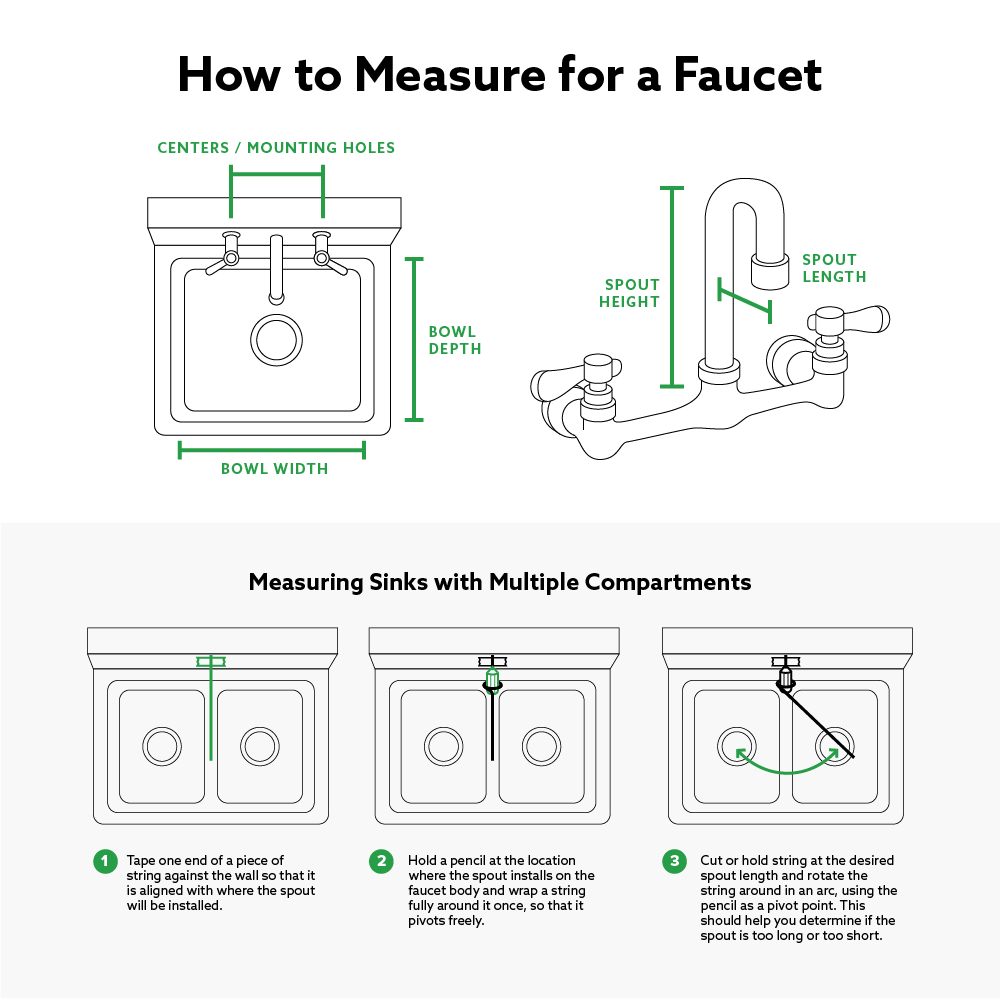 How to Measure for a Faucet

CENTERS / MOUNTING HOLES

BOWL DEPTH

BOWL WIDTH

SPOUT HEIGHT

SPOUT LENGTH

Measuring Sinks with Multiple Compartments

1 Tape one end of a piece of string against the wall so that it is aligned with where the spout will be installed.

2 Hold a pencil at the location where the spout installs on the faucet body and wrap a string fully around it once, so that it pivots freely.

3 Cut or hold string at the desired spout length and rotate the string around in an arc, using the pencil as a pivot point. This should help you determine if the spout is too long or too short.