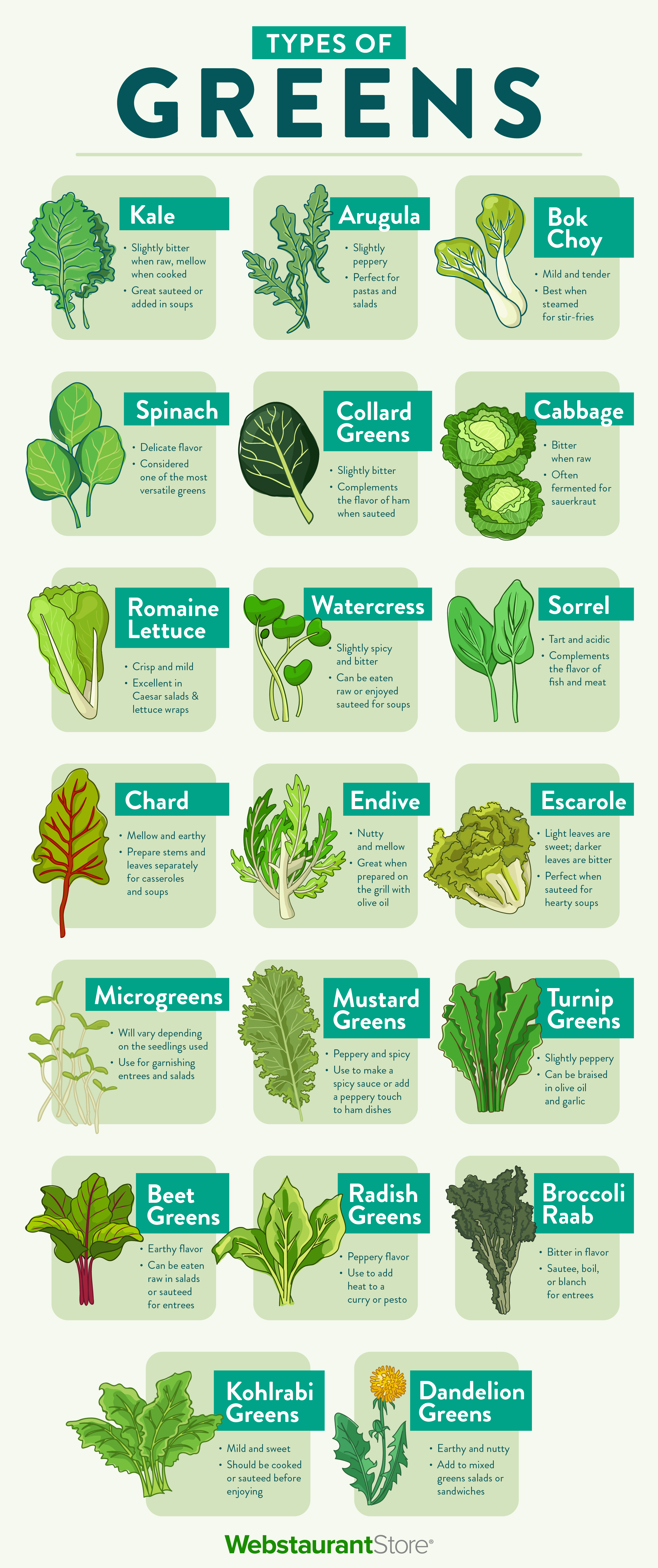 TYPES OF
GREENS

Kale
• Slightly bitter when raw, mellow when cooked
• Great sauteed or added in soups

Arugula
• Slightly peppery
• Perfect for pastas and salads

Bok Choy
• Mild and tender
• Best when steamed for stir-fries

Spinach
• Delicate flavor
• Considered one of the most versatile greens

Collard Greens
• Slightly bitter
• Complements the flavor of ham when sauteed

Cabbage
• Bitter when raw
• Often fermented for sauerkraut

Romaine Lettuce
• Crisp and mild
• Excellent in Caesar salads & lettuce wraps

Watercress
• Slightly spicy and bitter
• Can be eaten raw or enjoyed sauteed for soups

Sorrel
• Tart and acidic
• Complements the flavor of fish and meat

Chard
• Mellow and earthy
• Prepare stems and leaves separately for casseroles and soups

Endive
• Nutty and mellow
• Great when prepared on the grill with olive oil

Escarole
• Light leaves are sweet; darker leaves are bitter
• Perfect when sauteed for hearty soups

Microgreens
• Will vary depending on the seedlings used
• Use for garnishing entrees and salads

Mustard Greens
• Peppery and spicy
• Use to make a spicy sauce or add a peppery touch to ham dishes

Turnip Greens
• Slightly peppery
• Can be braised in olive oil and garlic

Beet Greens
• Earthy flavor
• Can be eaten raw in salads or sauteed for entrees

Radish Greens
• Peppery flavor
• Use to add heat to a curry or pesto

Broccoli Raab
• Bitter in flavor
• Sautee, boil, or blanch for entrees

Kohlrabi Greens
• Mild and sweet
• Should be cooked or sauteed before enjoying

Dandelion Greens
• Earthy and nutty
• Add to mixed greens salads or sandwiches

WebstaurantStore®