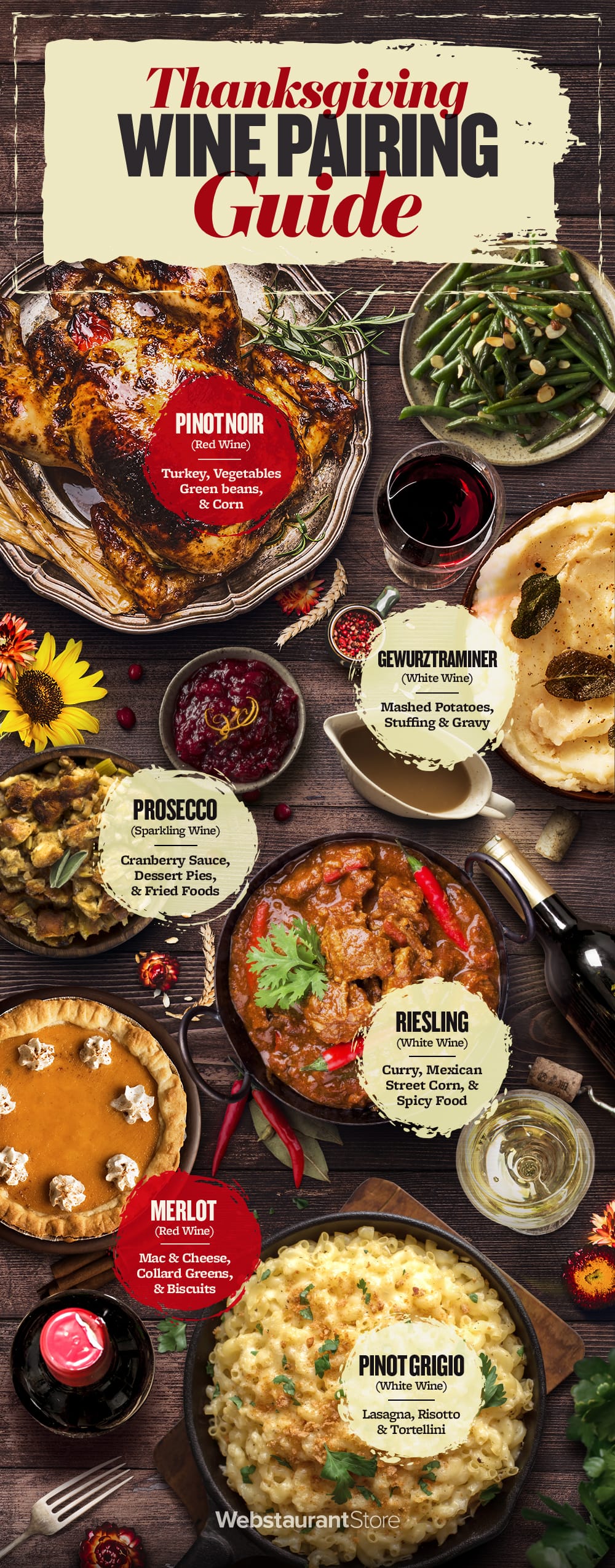 Thanksgiving WINE PAIRING Guide

PINOT NOIR
(Red Wine)
Turkey, Vegetables Green beans, & Corn

GEWURZTRAMINER
(White Wine)
Mashed Potatoes, Stuffing & Gravy

PROSECCO
(Sparkling Wine)
Cranberry Sauce, Dessert Pies, & Fried Foods

RIESLING
(White Wine)
Curry, Mexican Street Corn, & Spicy Food

MERLOT
(Red Wine)
Mac & Cheese, Collard Greens, & Biscuits

PINOT GRIGIO
(White Wine)
Lasagna, Risotto & Tortellini

WebstaurantStore