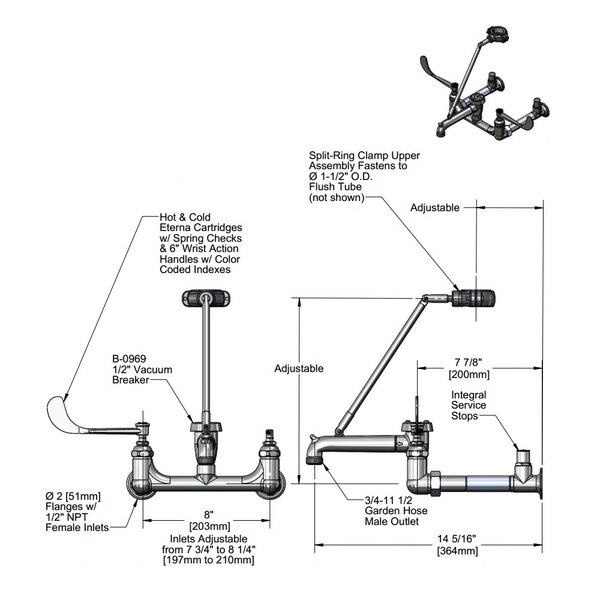 Split-Ring Clamp Upper Assembly Fastens to Ø 1-1/2" O.D. Flush Tube (not shown)

Adjustable

Hot & Cold Eterna Cartridges w/ Spring Checks & 6" Wrist Action Handles w/ Color Coded Indexes

B-0969 1/2" Vacuum Breaker

Adjustable

7 7/8" [200mm]

Integral Service Stops

Ø 2 [51mm] Flanges w/ 1/2" NPT Female Inlets

8" [203mm]

Inlets Adjustable from 7 3/4" to 8 1/4" [197mm to 210mm]

3/4-11 1/2 Garden Hose Male Outlet

14 5/16" [364mm]