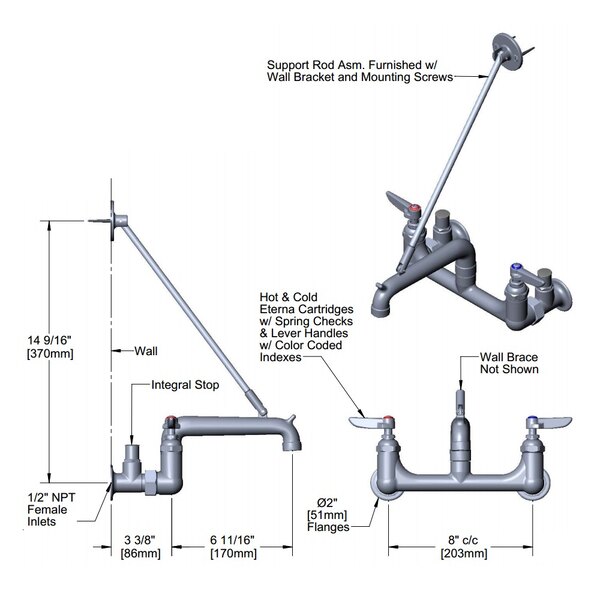 Support Rod Asm. Furnished w/ Wall Bracket and Mounting Screws

14 9/16"
[370mm]

Wall

Integral Stop

1/2" NPT Female Inlets

3 3/8"
[86mm]

6 11/16"
[170mm]

Hot & Cold Eterna Cartridges w/ Spring Checks & Lever Handles w/ Color Coded Indexes

Wall Brace Not Shown

Ø2"
[51mm]
Flanges

8" c/c
[203mm]