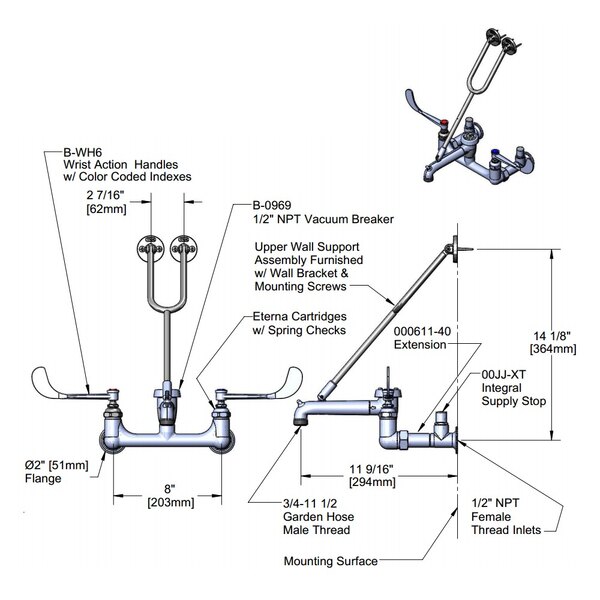 B-WH6
Wrist Action Handles
w/ Color Coded Indexes

2 7/16"
[62mm]

B-0969
1/2" NPT Vacuum Breaker

Upper Wall Support
Assembly Furnished
w/ Wall Bracket &
Mounting Screws

Eterna Cartridges
w/ Spring Checks

000611-40
Extension

14 1/8"
[364mm]

00JJ-XT
Integral
Supply Stop

Ø2" [51mm]
Flange

8"
[203mm]

11 9/16"
[294mm]

3/4-11 1/2
Garden Hose
Male Thread

1/2" NPT
Female
Thread Inlets

Mounting Surface