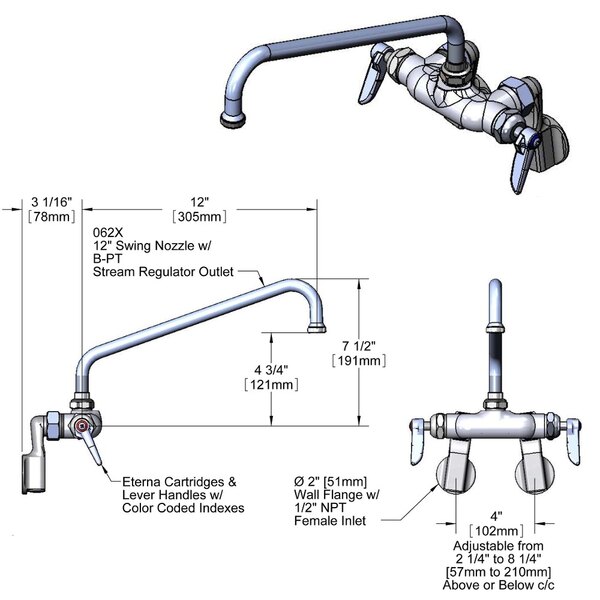 3 1/16"
[78mm]

12"
[305mm]

062X
12" Swing Nozzle w/
B-PT
Stream Regulator Outlet

7 1/2"
[191mm]

4 3/4"
[121mm]

Eterna Cartridges &
Lever Handles w/
Color Coded Indexes

Ø 2" [51mm]
Wall Flange w/
1/2" NPT
Female Inlet

4"
[102mm]
Adjustable from
2 1/4" to 8 1/4"
[57mm to 210mm]
Above or Below c/c