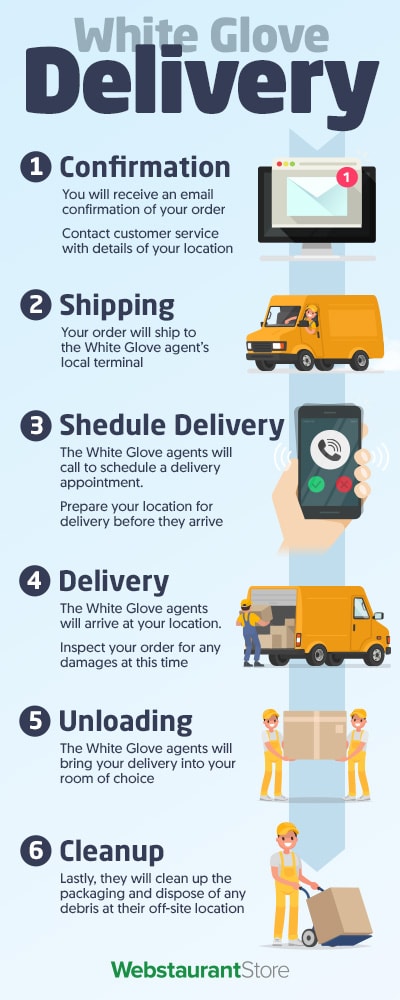 White Glove
Delivery

1 Confirmation
You will receive an email confirmation of your order

Contact customer service with details of your location

1

2 Shipping
Your order will ship to the White Glove agent's local terminal

3 Shedule Delivery
The White Glove agents will call to schedule a delivery appointment.

Prepare your location for delivery before they arrive

4 Delivery
The White Glove agents will arrive at your location.

Inspect your order for any damages at this time

5 Unloading
The White Glove agents will bring your delivery into your room of choice

6 Cleanup
Lastly, they will clean up the packaging and dispose of any debris at their off-site location

WebstaurantStore